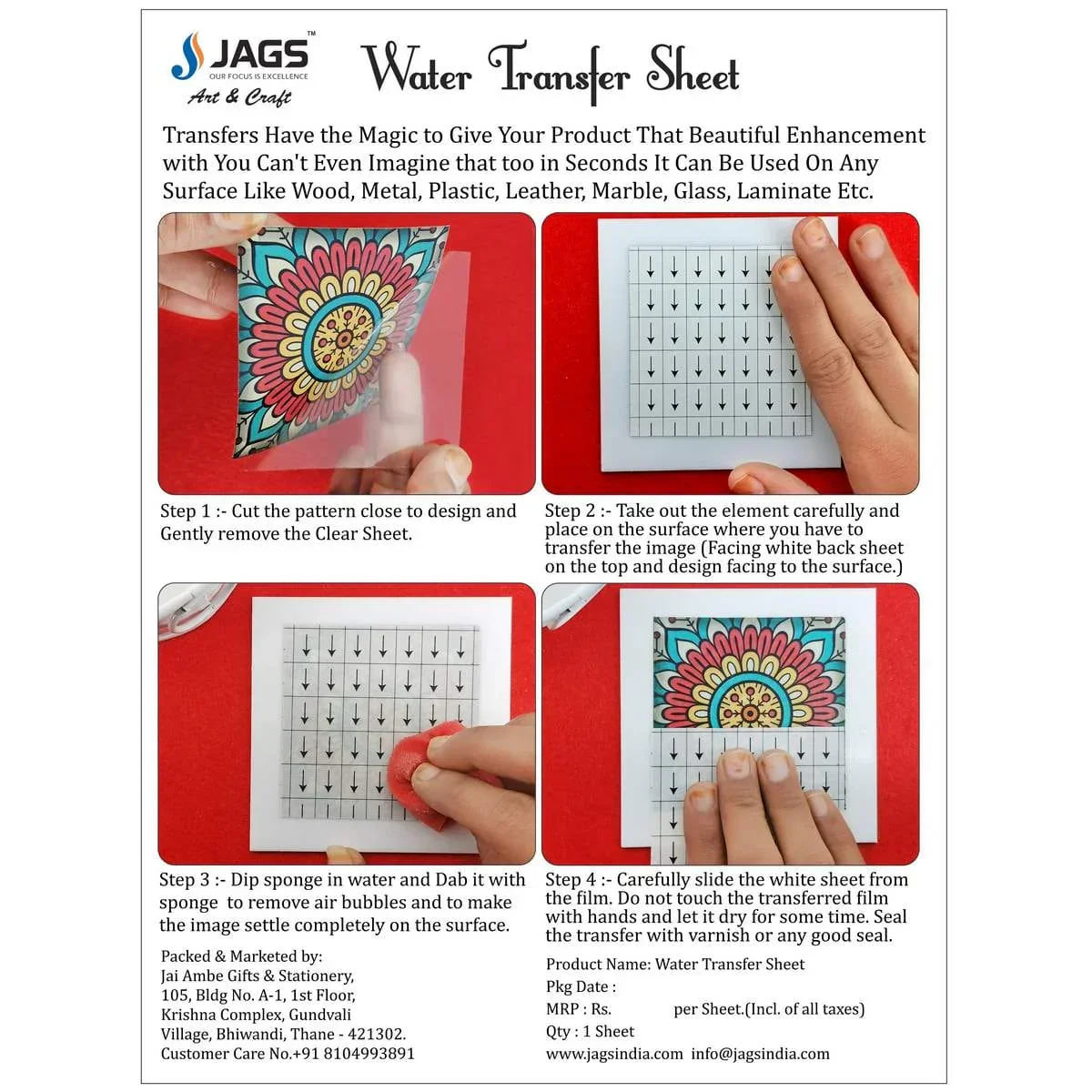 JAGS™
OUR FOCUS IS EXCELLENCE
Art & Craft

Water Transfer Sheet

Transfers Have the Magic to Give Your Product That Beautiful Enhancement with You Can't Even Imagine that too in Seconds It Can Be Used On Any Surface Like Wood, Metal, Plastic, Leather, Marble, Glass, Laminate Etc.

Step 1 :- Cut the pattern close to design and Gently remove the Clear Sheet.

Step 2 :- Take out the element carefully and place on the surface where you have to transfer the image (Facing white back sheet on the top and design facing to the surface.)

Step 3 :- Dip sponge in water and Dab it with sponge to remove air bubbles and to make the image settle completely on the surface.

Step 4 :- Carefully slide the white sheet from the film. Do not touch the transferred film with hands and let it dry for some time. Seal the transfer with varnish or any good seal.

Packed & Marketed by:
Jai Ambe Gifts & Stationery,
105, Bldg No. A-1, 1st Floor,
Krishna Complex, Gundvali
Village, Bhiwandi, Thane - 421302.
Customer Care No.+91 8104993891

Product Name: Water Transfer Sheet
Pkg Date :
MRP : Rs. per Sheet.(Incl. of all taxes)
Qty : 1 Sheet
www.jagsindia.com info@jagsindia.com